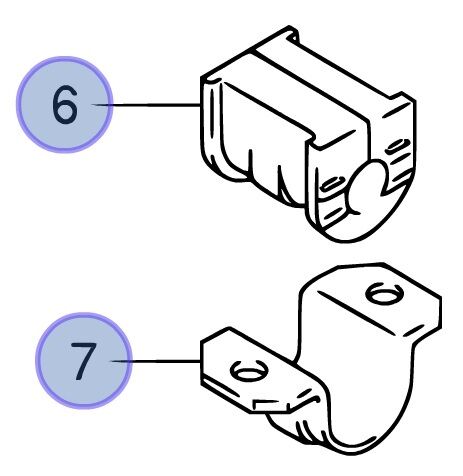 6

7